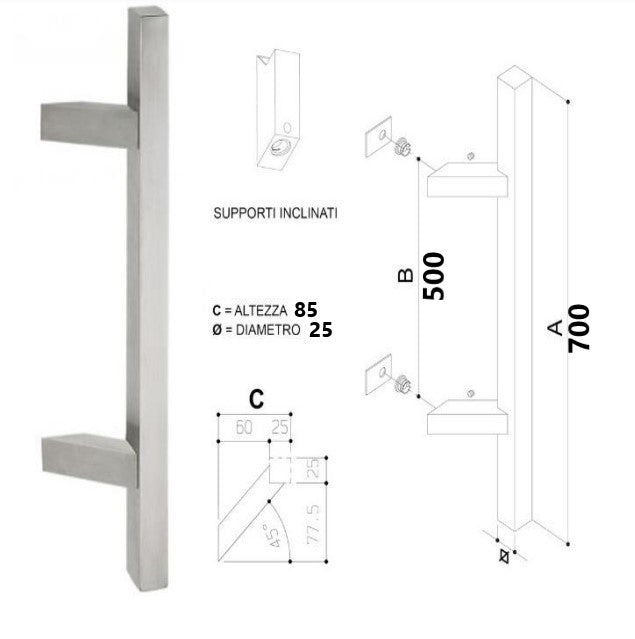 SUPPORTI INCLINATI

C = ALTEZZA 85
Ø = DIAMETRO 25

C
60 25
25
77.5
45°

B
500

A
700

Ø