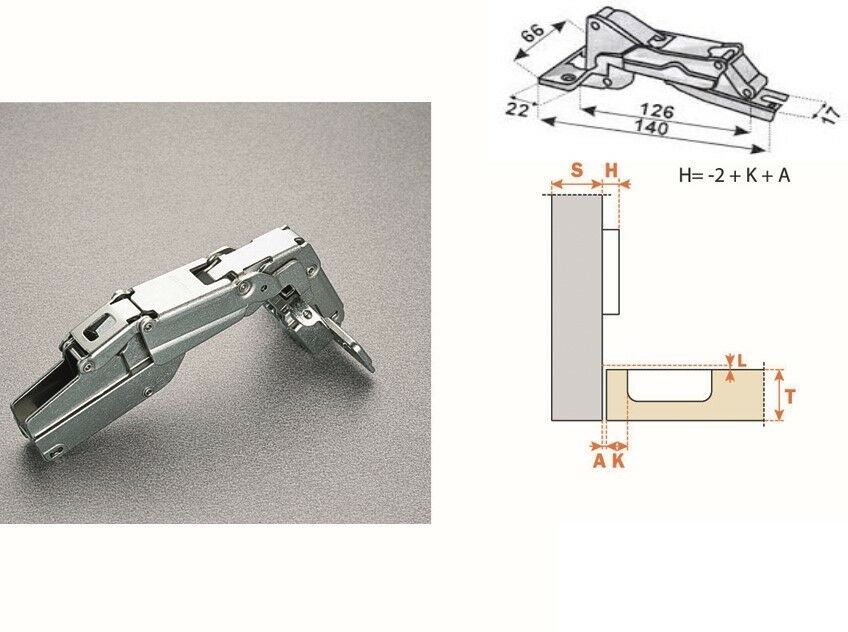 66
22
126
140
17

S H
H= -2 + K + A
L
T
A K