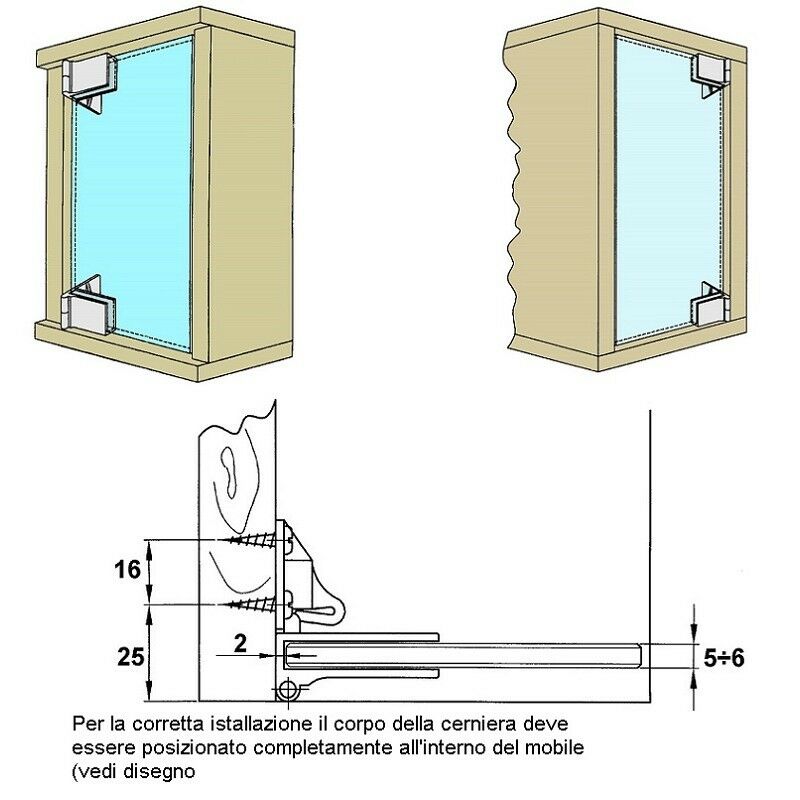 16

25

2

5÷6

Per la corretta istallazione il corpo della cerniera deve essere posizionato completamente all'interno del mobile (vedi disegno